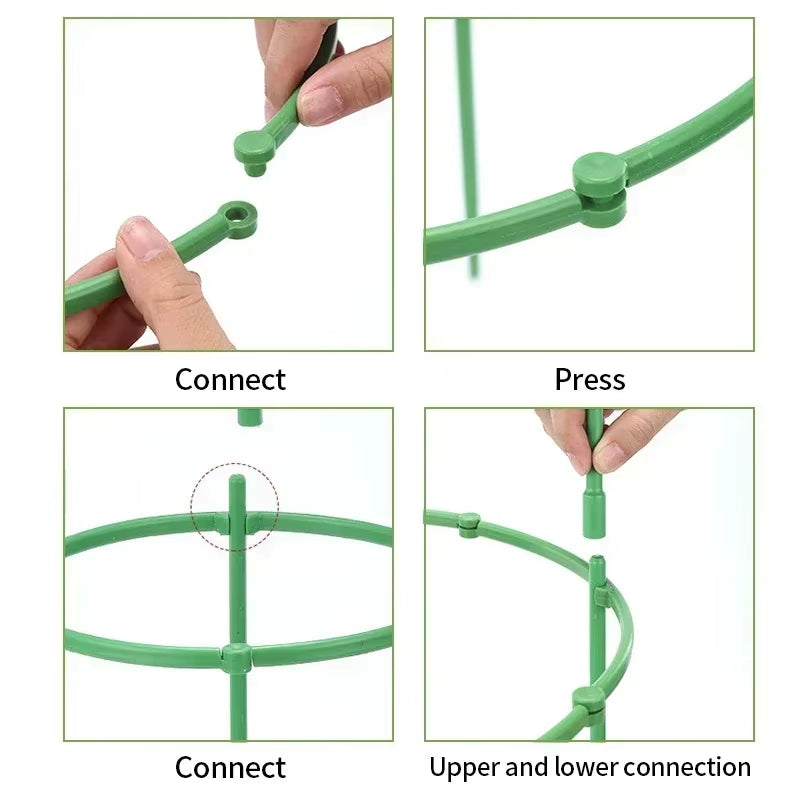 Connect

Press

Connect

Upper and lower connection