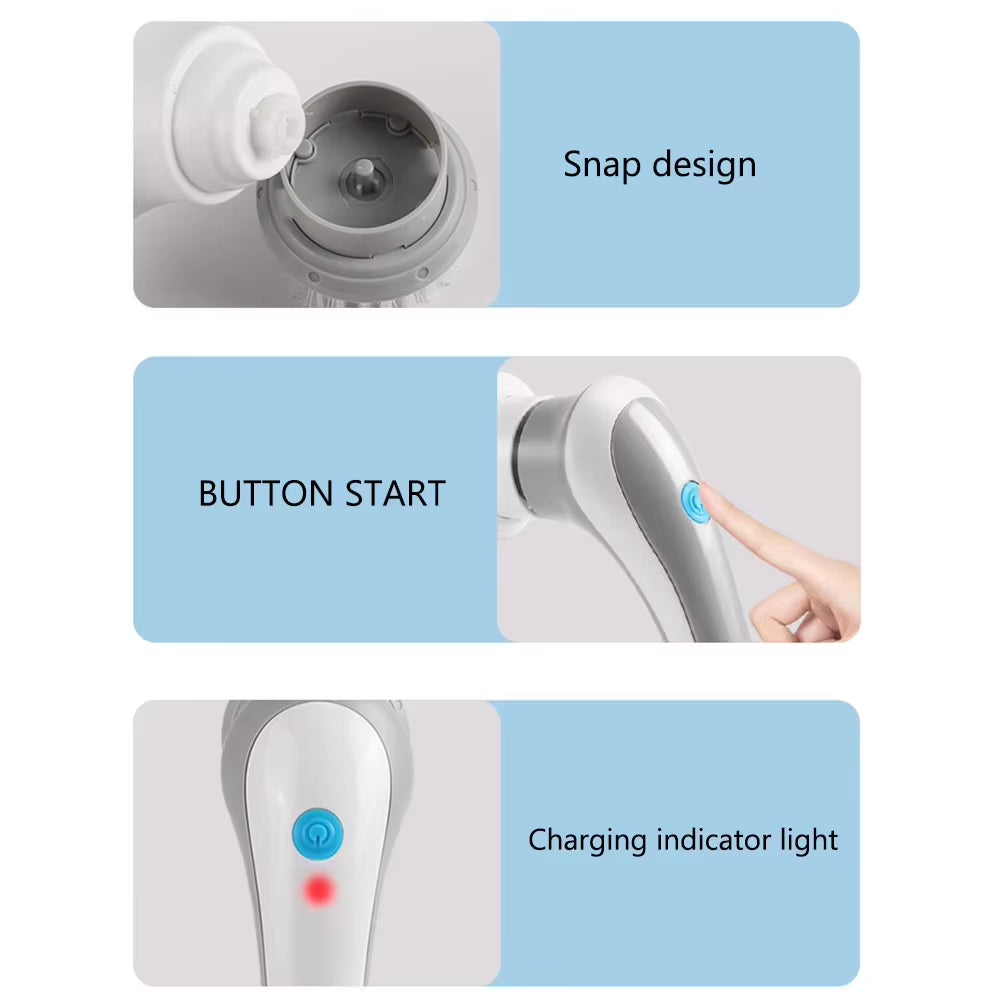 Snap design

BUTTON START

Charging indicator light